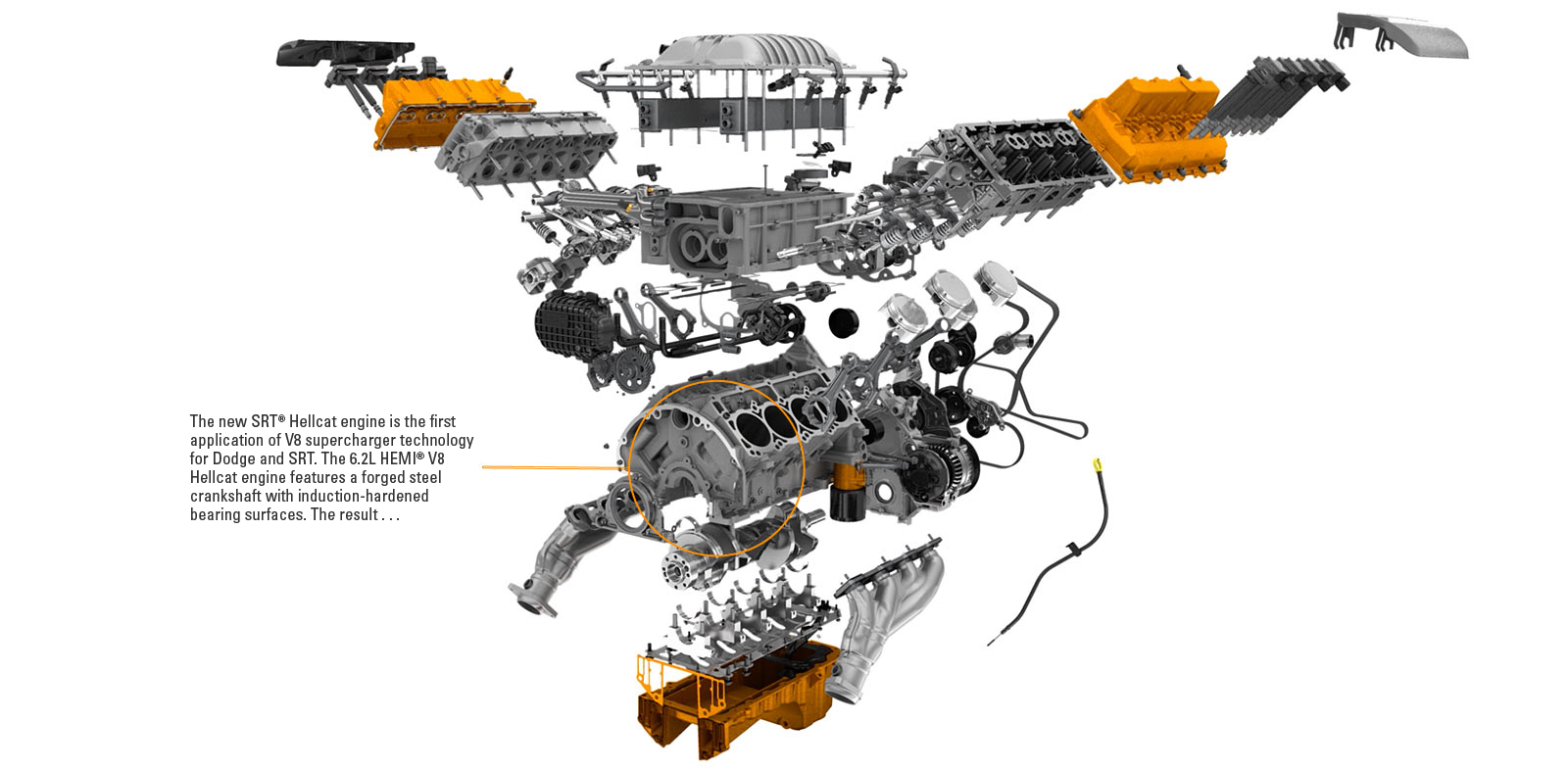 The new SRT® Hellcat engine is the first application of V8 supercharger technology for Dodge and SRT. The 6.2L HEMI® V8 Hellcat engine features a forged steel crankshaft with induction-hardened bearing surfaces. The result . . .